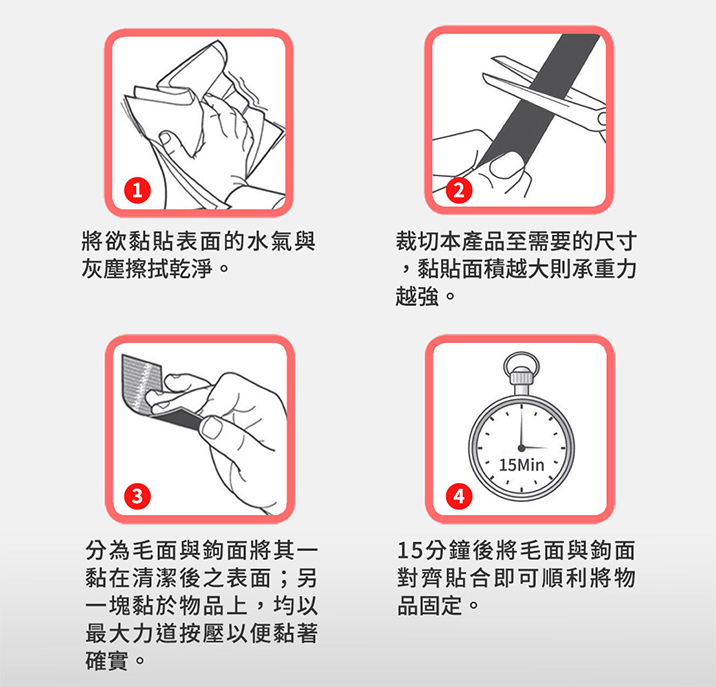 1

將欲黏貼表面的水氣與灰塵擦拭乾淨。

2

裁切本產品至需要的尺寸，黏貼面積越大則承重力越強。

3

分為毛面與鉤面將其一黏在清潔後之表面；另一塊黏於物品上，均以最大力道按壓以便黏著確實。

15Min

4

15分鐘後將毛面與鉤面對齊貼合即可順利將物品固定。