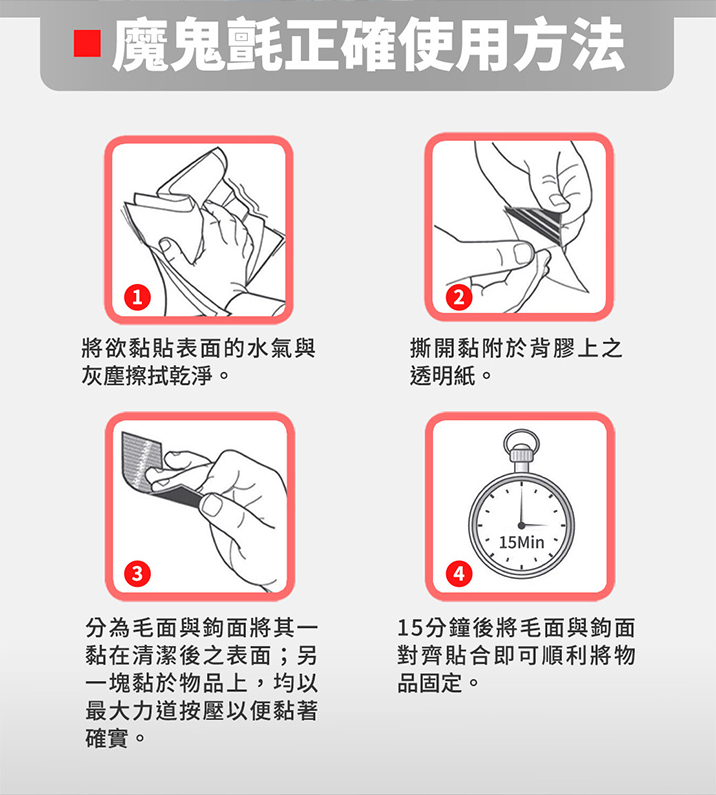 魔鬼氈正確使用方法

1

將欲黏貼表面的水氣與灰塵擦拭乾淨。

2

撕開黏附於背膠上之透明紙。

3

分為毛面與鉤面將其一黏在清潔後之表面；另一塊黏於物品上，均以最大力道按壓以便黏著確實。

15Min

4

15分鐘後將毛面與鉤面對齊貼合即可順利將物品固定。