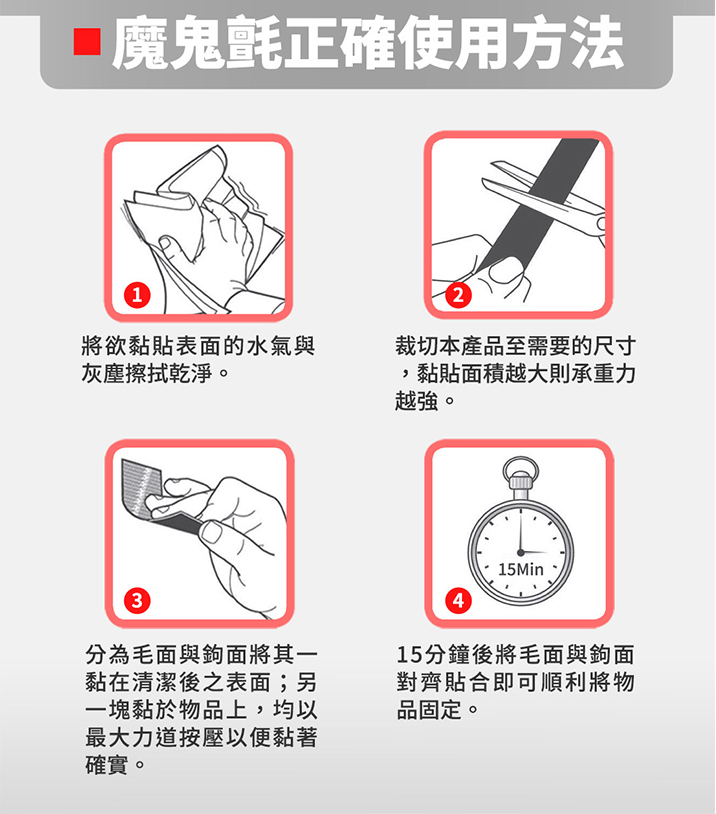 魔鬼氈正確使用方法

1

將欲黏貼表面的水氣與灰塵擦拭乾淨。

2

裁切本產品至需要的尺寸，黏貼面積越大則承重力越強。

3

分為毛面與鉤面將其一黏在清潔後之表面；另一塊黏於物品上，均以最大力道按壓以便黏著確實。

15Min

4

15分鐘後將毛面與鉤面對齊貼合即可順利將物品固定。