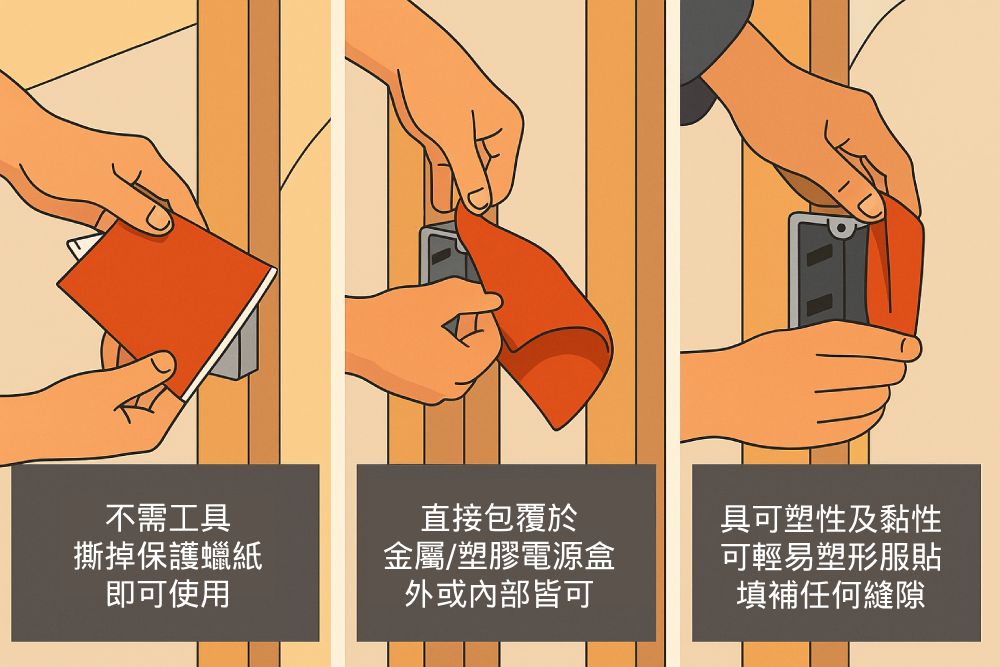 不需工具
撕掉保護蠟紙
即可使用

直接包覆於
金屬/塑膠電源盒
外或內部皆可

具可塑性及黏性
可輕易塑形服貼
填補任何縫隙