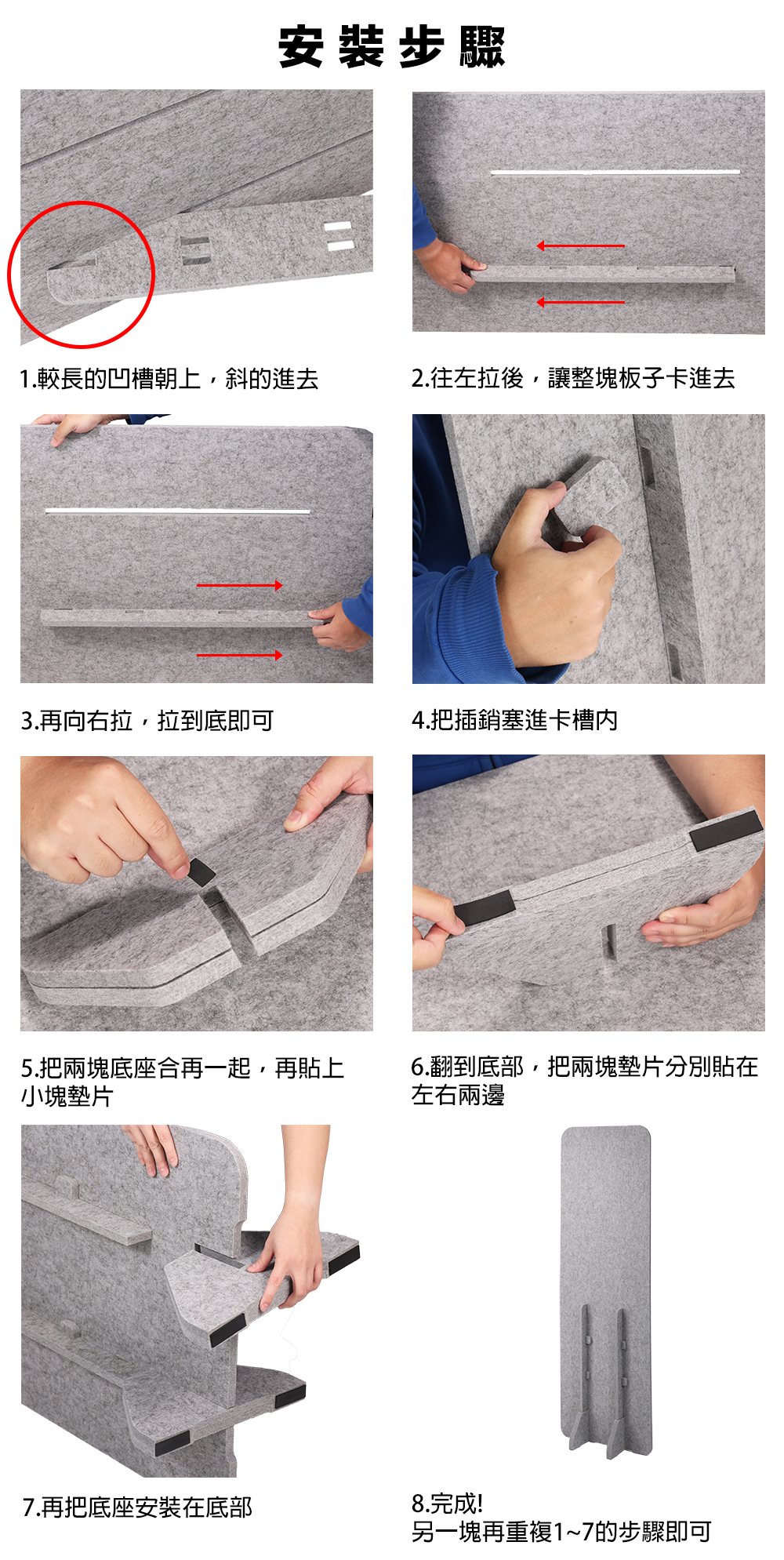 安裝步驟

1.較長的凹槽朝上，斜的進去

2.往左拉後，讓整塊板子卡進去

3.再向右拉，拉到底即可

4.把插銷塞進卡槽內

5.把兩塊底座合再一起，再貼上小塊墊片

6.翻到底部，把兩塊墊片分別貼在左右兩邊

7.再把底座安裝在底部

8.完成!
另一塊再重複1~7的步驟即可