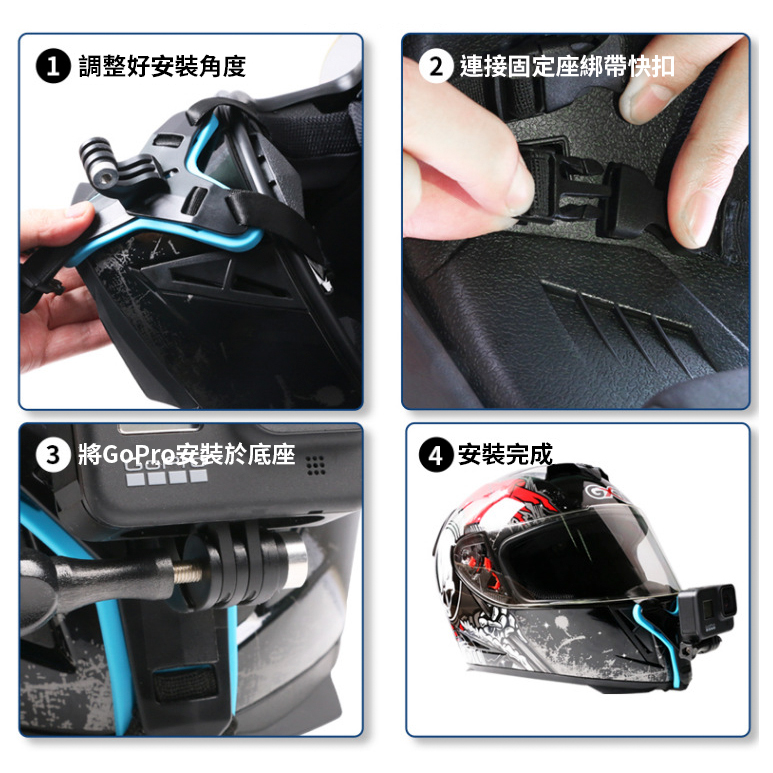 1 調整好安裝角度

2 連接固定座綁帶快扣

3 將GoPro安裝於底座

GoPro

4 安裝完成