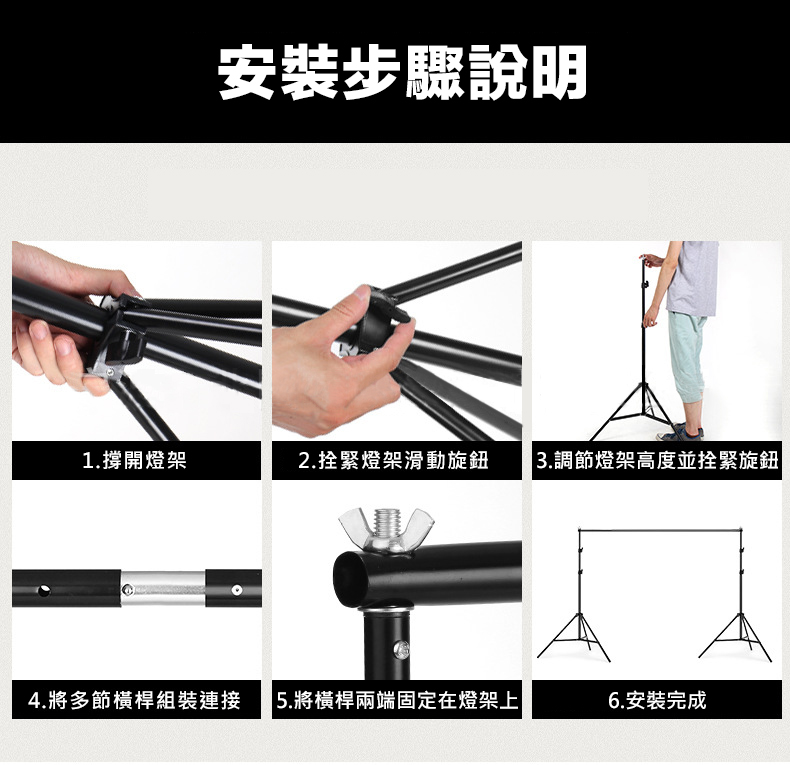 安裝步驟說明

1.撐開燈架

2.拴緊燈架滑動旋鈕

3.調節燈架高度並拴緊旋鈕

4.將多節橫桿組裝連接

5.將橫桿兩端固定在燈架上

6.安裝完成