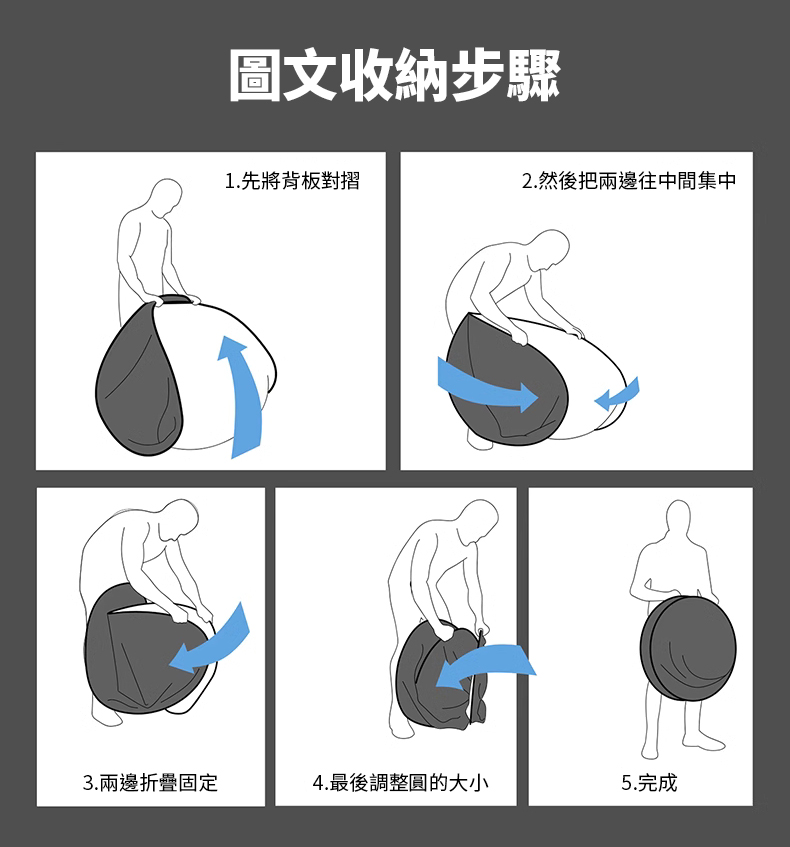 圖文收納步驟

1.先將背板對摺

2.然後把兩邊往中間集中

3.兩邊折疊固定

4.最後調整圓的大小

5.完成