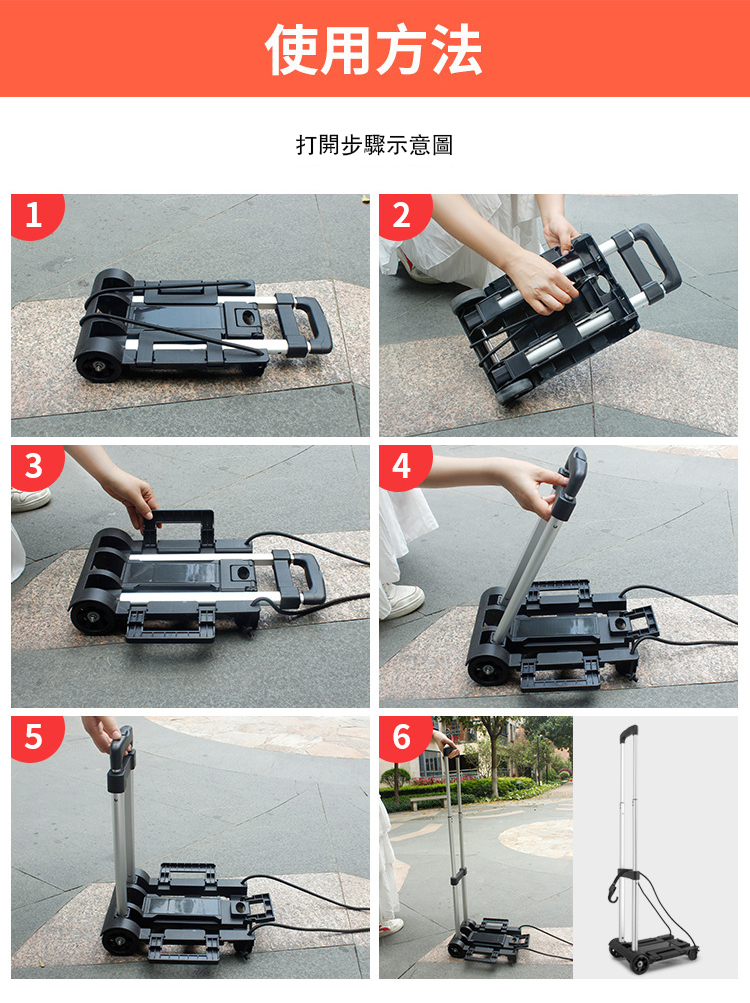 使用方法

打開步驟示意圖

1

2

3

4

5

6