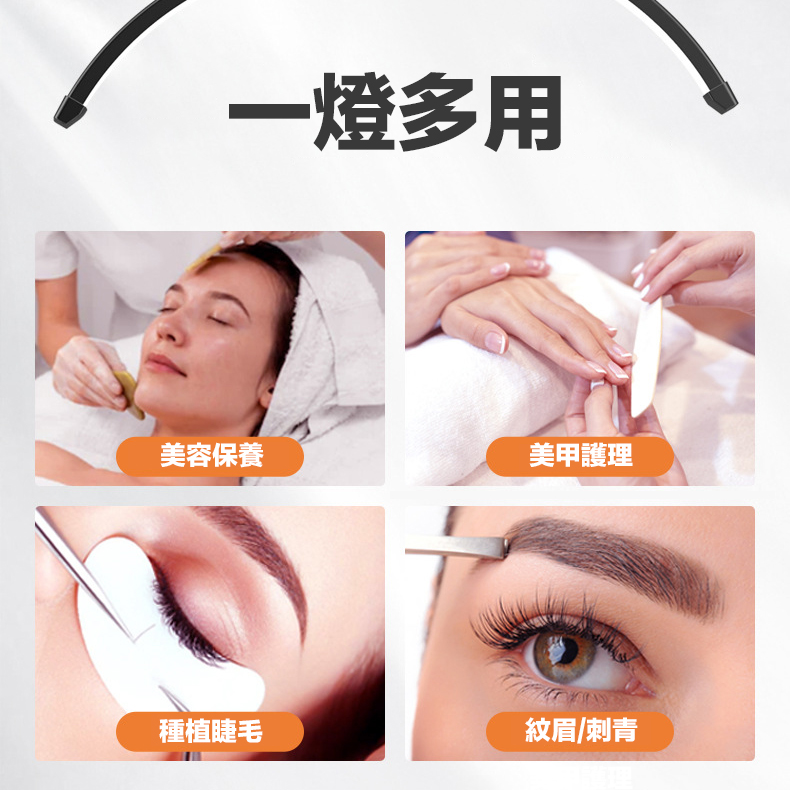 一燈多用

美容保養

美甲護理

種植睫毛

紋眉/刺青