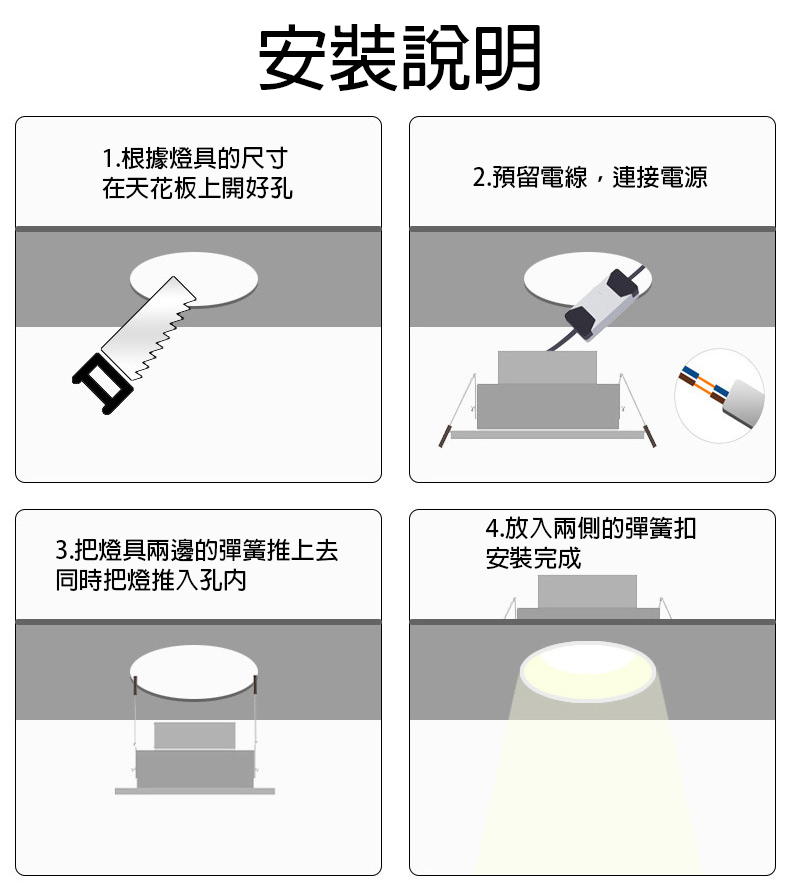 安裝說明

1.根據燈具的尺寸
在天花板上開好孔

2.預留電線，連接電源

3.把燈具兩邊的彈簧推上去
同時把燈推入孔內

4.放入兩側的彈簧扣
安裝完成