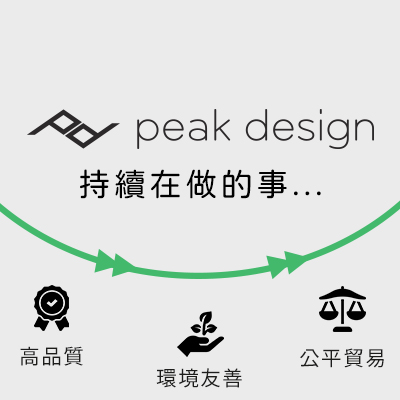 peak design

持續在做的事...

高品質

環境友善

公平貿易