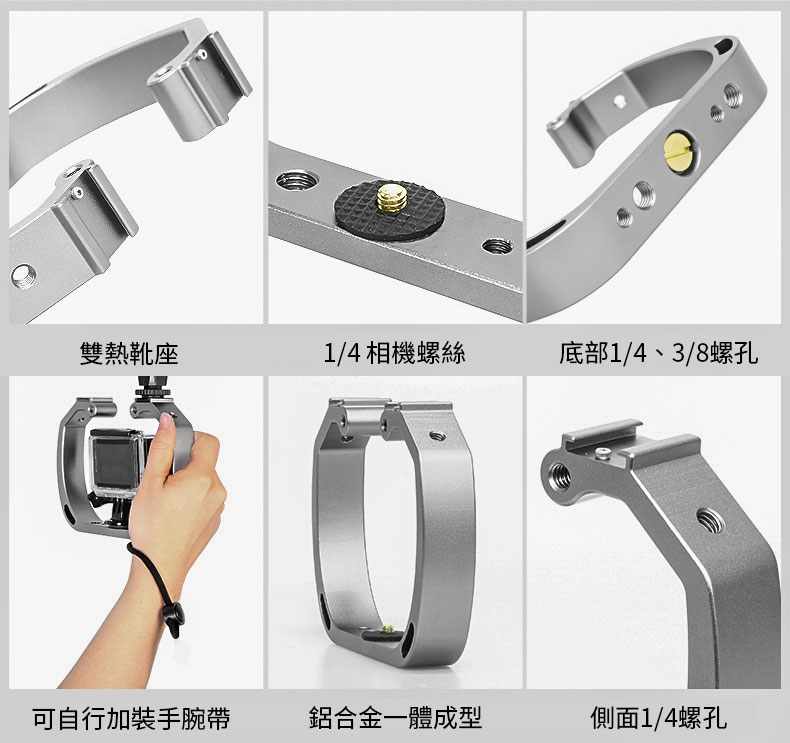 雙熱靴座

1/4 相機螺絲

底部1/4、3/8螺孔

可自行加裝手腕帶

鋁合金一體成型

側面1/4螺孔