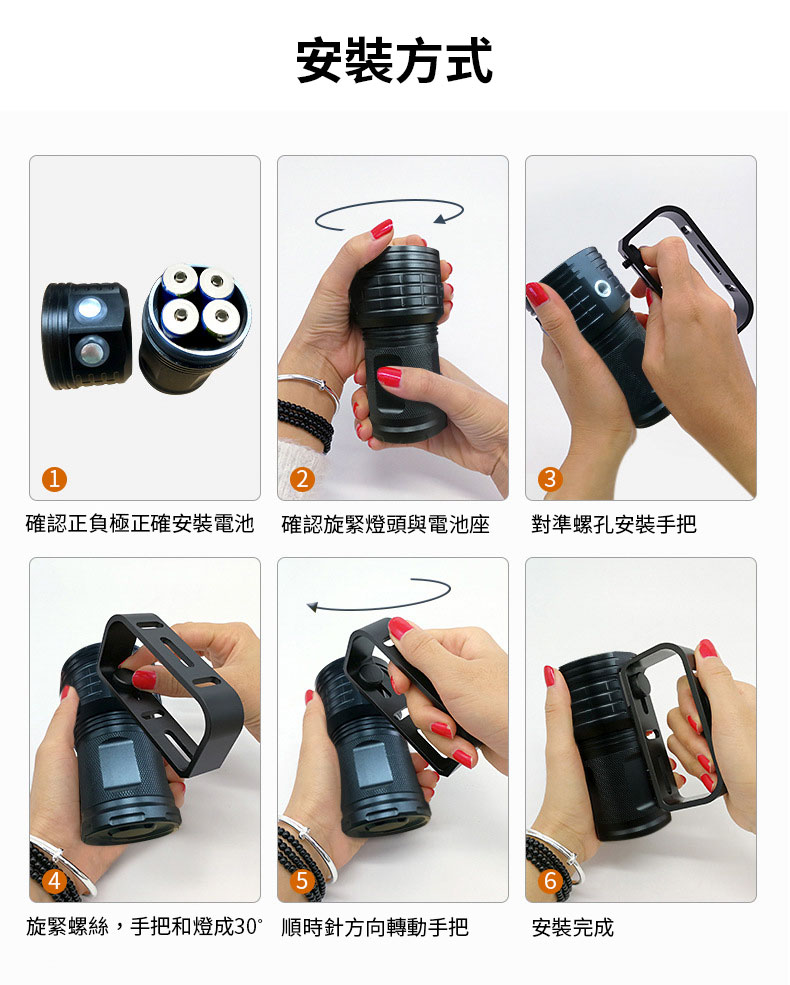 安裝方式

1

確認正負極正確安裝電池

2

確認旋緊燈頭與電池座

3

對準螺孔安裝手把

4

旋緊螺絲，手把和燈成30°

5

順時針方向轉動手把

6

安裝完成