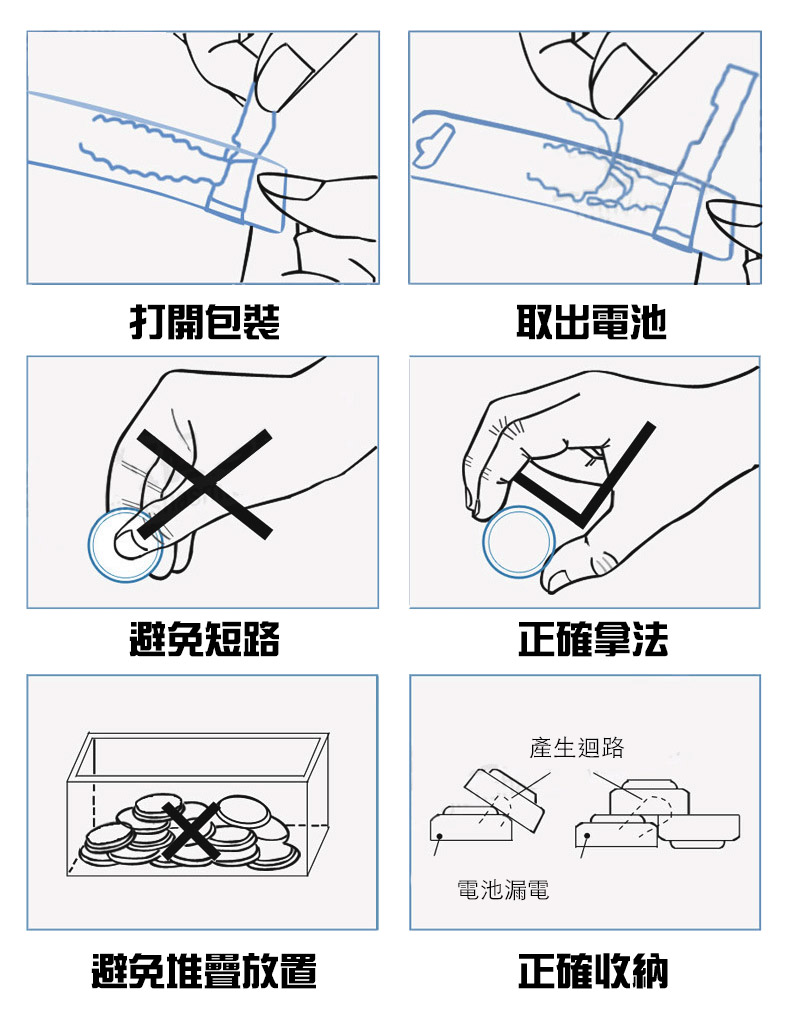 打開包裝

取出電池

避免短路

正確拿法

避免堆疊放置

產生迴路

電池漏電

正確收納