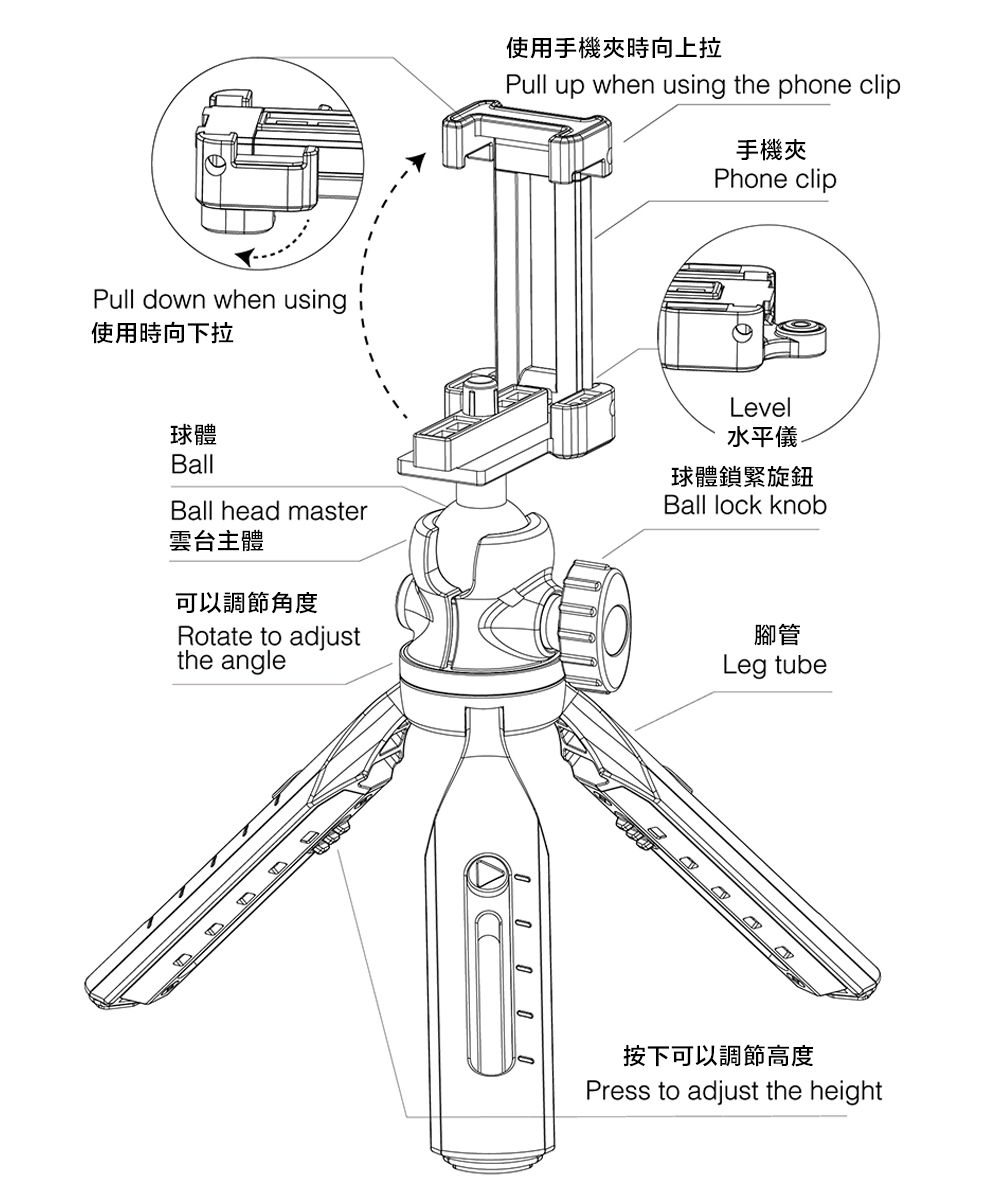 使用手機夾時向上拉
Pull up when using the phone clip

手機夾
Phone clip

Pull down when using
使用時向下拉

Level
水平儀

球體
Ball

球體鎖緊旋鈕
Ball lock knob

Ball head master
雲台主體

可以調節角度
Rotate to adjust the angle

腳管
Leg tube

按下可以調節高度
Press to adjust the height