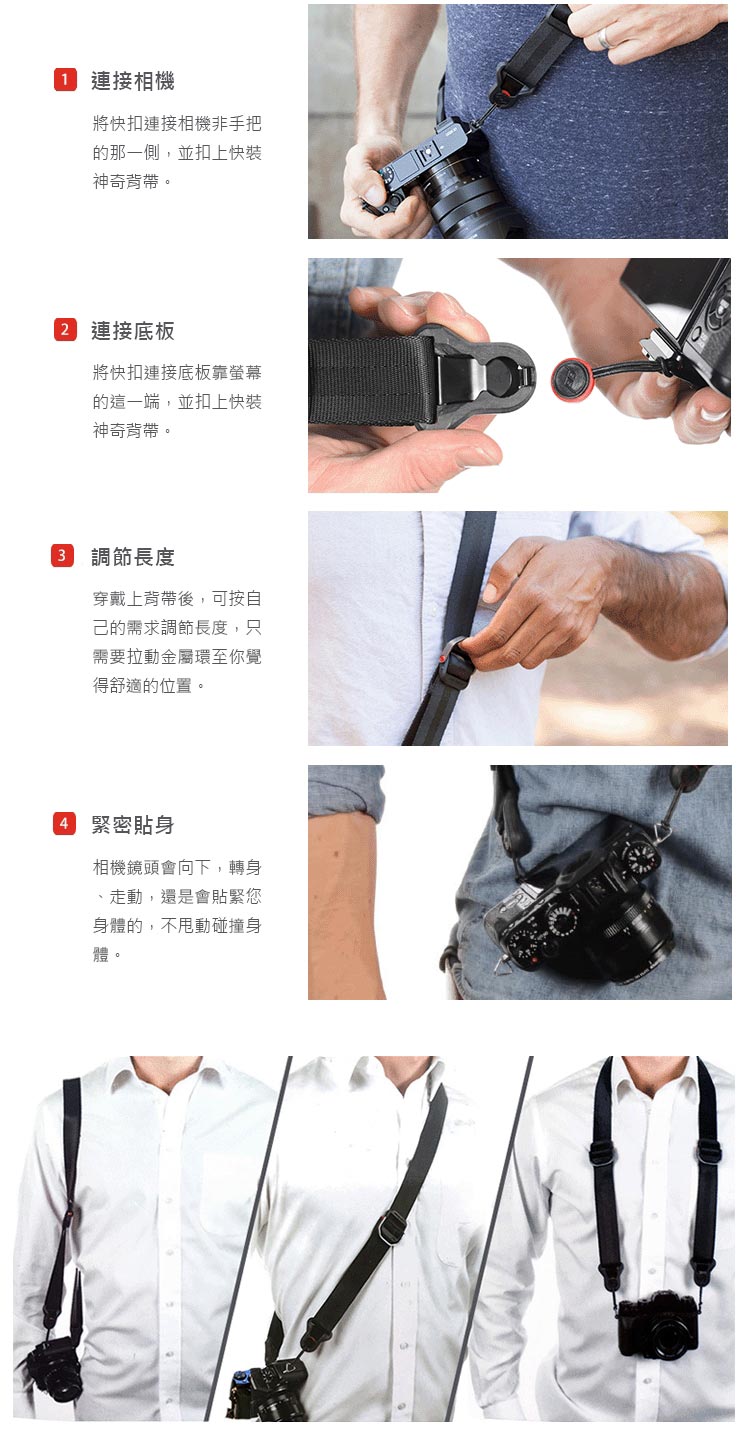 1 連接相機

將快扣連接相機非手把的那一側，並扣上快裝神奇背帶。

2 連接底板

將快扣連接底板靠螢幕的這一端，並扣上快裝神奇背帶。

3 調節長度

穿戴上背帶後，可按自己的需求調節長度，只需要拉動金屬環至你覺得舒適的位置。

4 緊密貼身

相機鏡頭會向下，轉身、走動，還是會貼緊您身體的，不甩動碰撞身體。