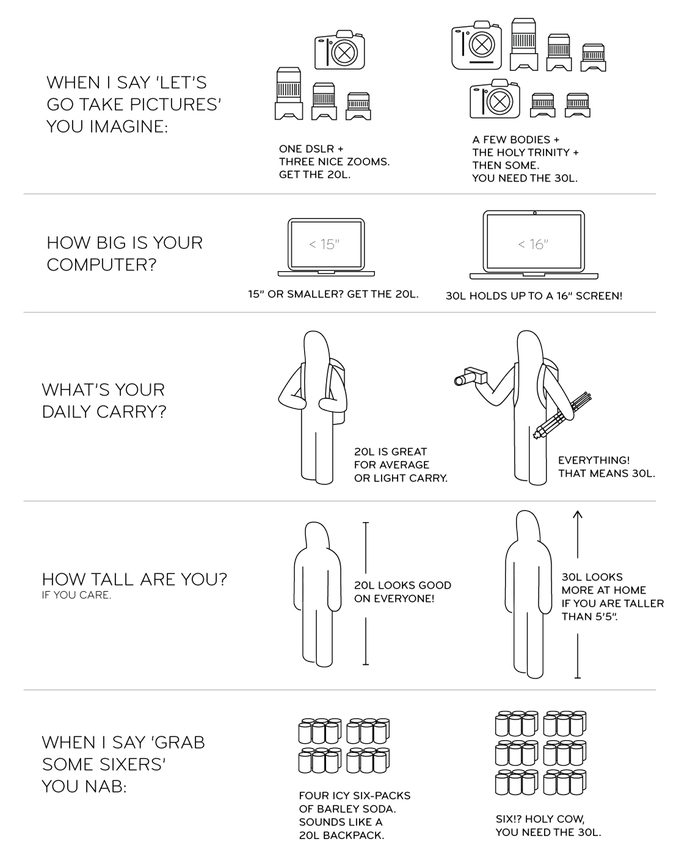 WHEN I SAY 'LET'S GO TAKE PICTURES' YOU IMAGINE:

ONE DSLR + THREE NICE ZOOMS. GET THE 20L.

A FEW BODIES + THE HOLY TRINITY + THEN SOME. YOU NEED THE 30L.

HOW BIG IS YOUR COMPUTER?

< 15"

15" OR SMALLER? GET THE 20L.

< 16"

30L HOLDS UP TO A 16" SCREEN!

WHAT'S YOUR DAILY CARRY?

20L IS GREAT FOR AVERAGE OR LIGHT CARRY.

EVERYTHING! THAT MEANS 30L.

HOW TALL ARE YOU?
IF YOU CARE.

20L LOOKS GOOD ON EVERYONE!

30L LOOKS MORE AT HOME IF YOU ARE TALLER THAN 5'5".

WHEN I SAY 'GRAB SOME SIXERS' YOU NAB:

FOUR ICY SIX-PACKS OF BARLEY SODA. SOUNDS LIKE A 20L BACKPACK.

SIX!? HOLY COW, YOU NEED THE 30L.