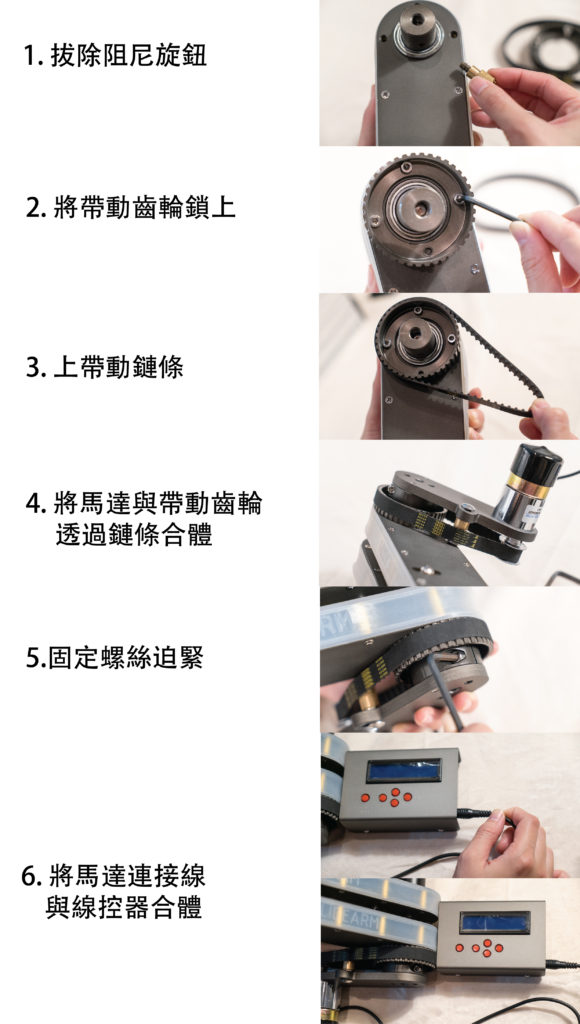 1. 拔除阻尼旋鈕

2. 將帶動齒輪鎖上

3. 上帶動鏈條

4. 將馬達與帶動齒輪透過鏈條合體

5.固定螺絲迫緊

6. 將馬達連接線與線控器合體